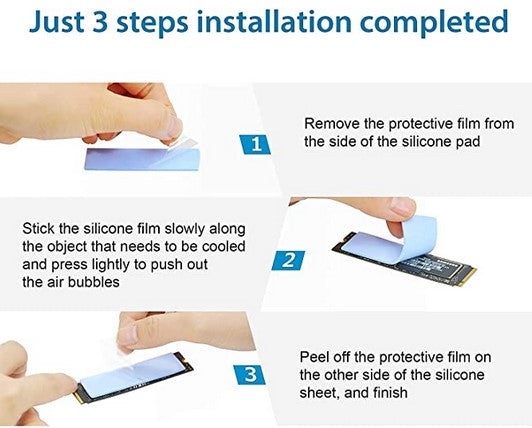 Just 3 steps installation completed

1

Remove the protective film from the side of the silicone pad

Stick the silicone film slowly along the object that needs to be cooled and press lightly to push out the air bubbles

2

3

Peel off the protective film on the other side of the silicone sheet, and finish